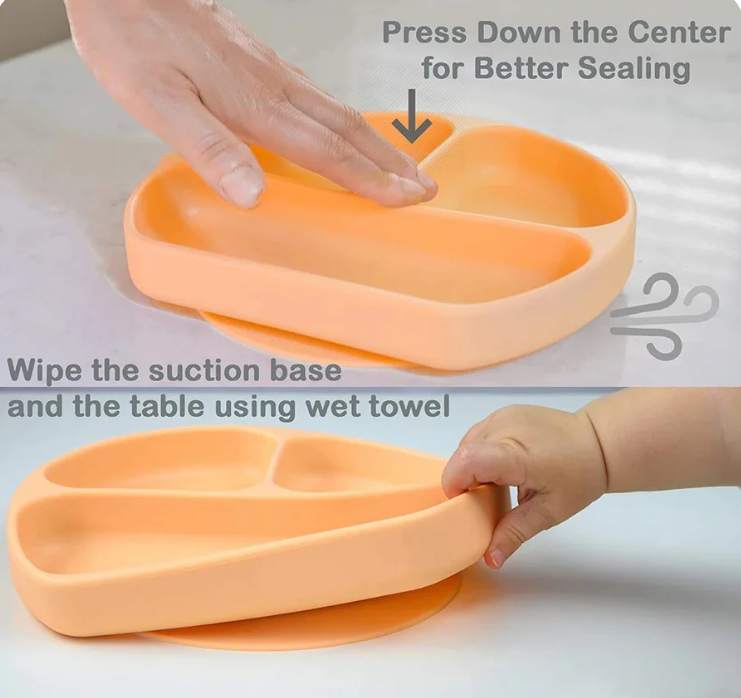 Press Down the Center for Better Sealing

Wipe the suction base and the table using wet towel